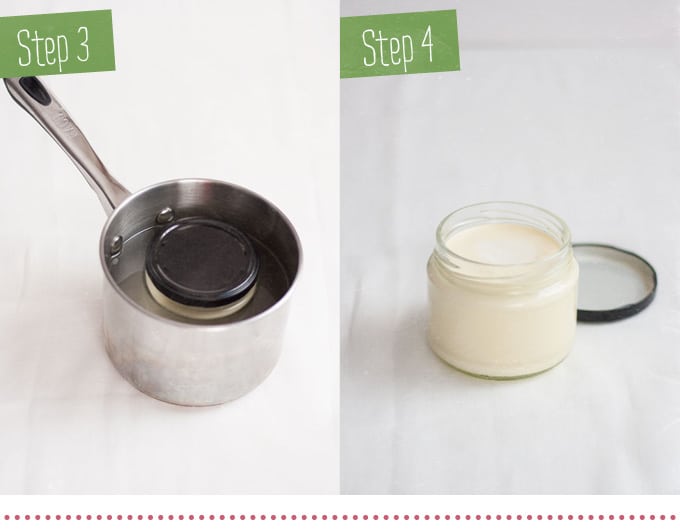 Step 3

Step 4